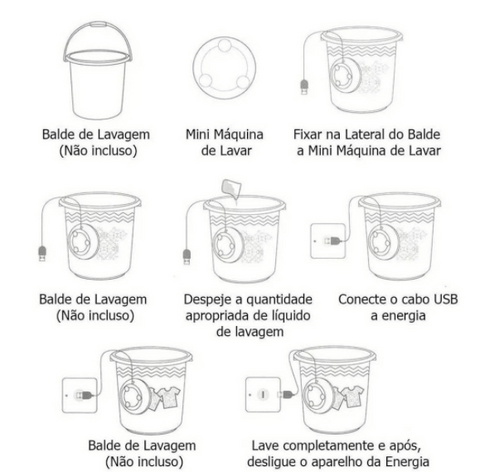 Balde de Lavagem
(Não incluso)

Mini Máquina
de Lavar

Fixar na Lateral do Balde
a Mini Máquina de Lavar

Balde de Lavagem
(Não incluso)

Despeje a quantidade
apropriada de líquido
de lavagem

Conecte o cabo USB
a energia

Balde de Lavagem
(Não incluso)

Lave completamente e após,
desligue o aparelho da Energia